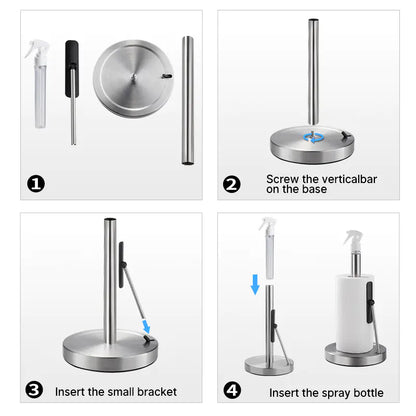 1

2 Screw the verticalbar on the base

3 Insert the small bracket

4 Insert the spray bottle